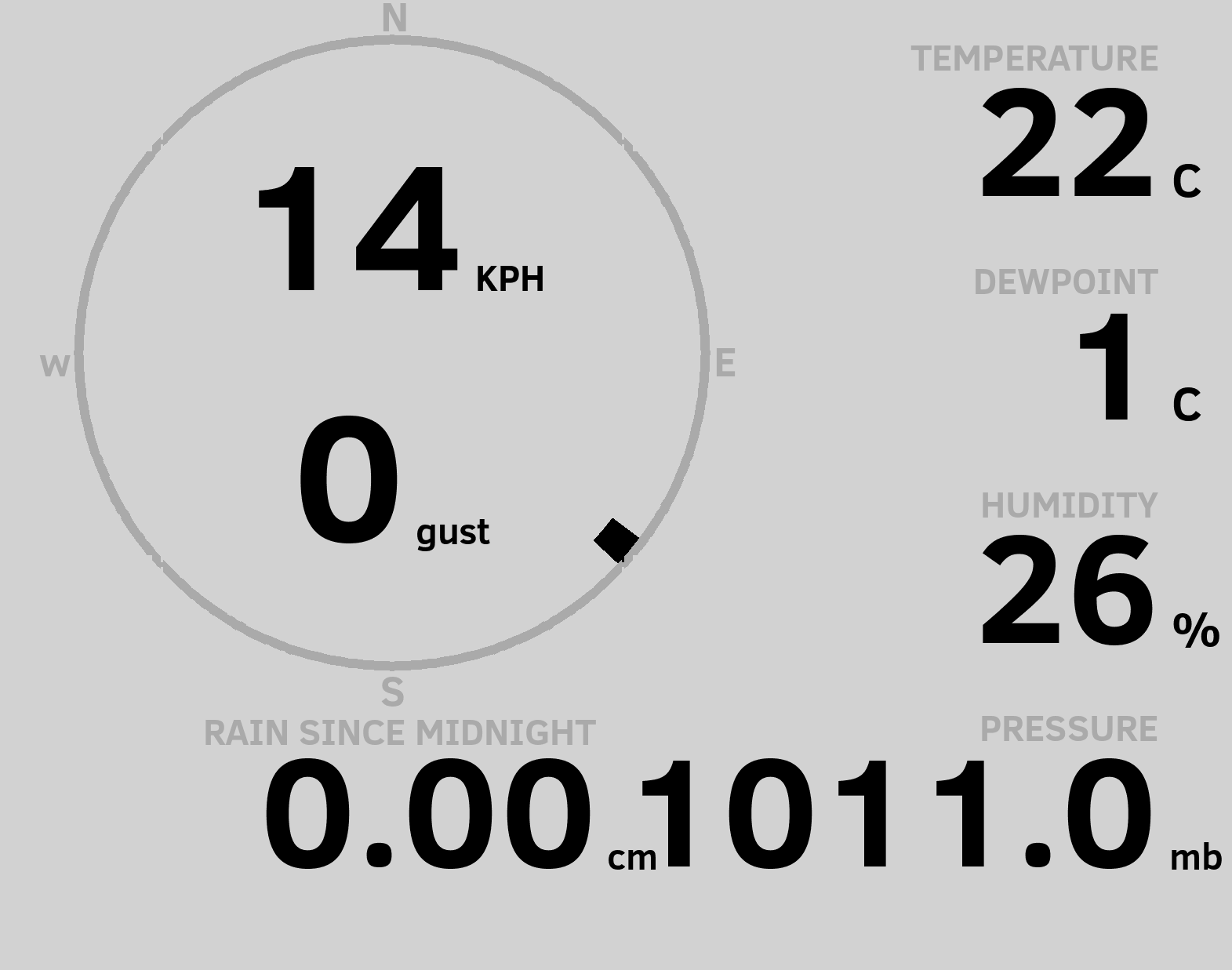 N

W

E

S

14 KPH

0 gust

TEMPERATURE
22 C

DEWPOINT
1 C

HUMIDITY
26 %

RAIN SINCE MIDNIGHT
0.00 cm

PRESSURE
1011.0 mb