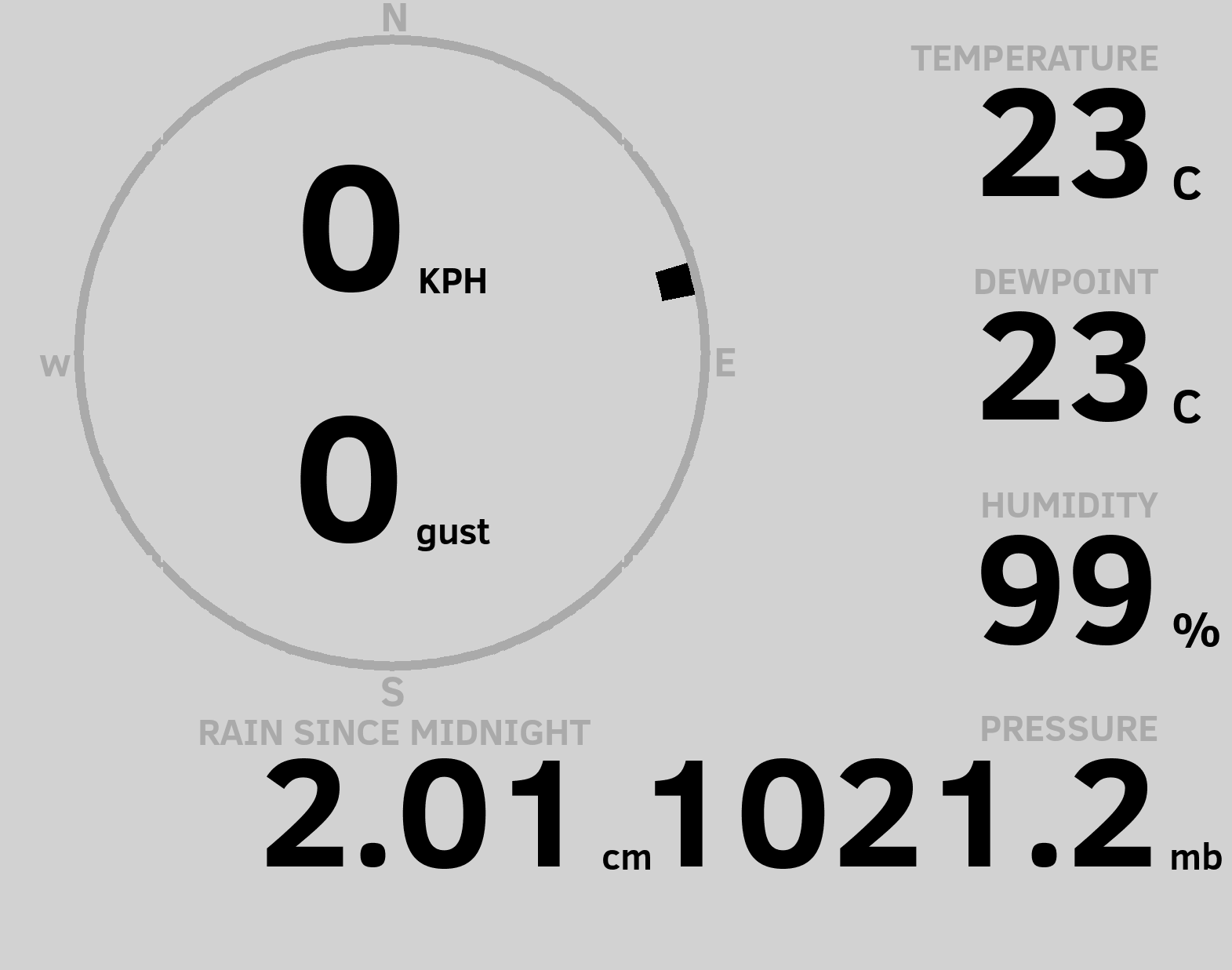 N

W

E

S

0 KPH

0 gust

TEMPERATURE
23 C

DEWPOINT
23 C

HUMIDITY
99 %

RAIN SINCE MIDNIGHT
2.01 cm

PRESSURE
1021.2 mb