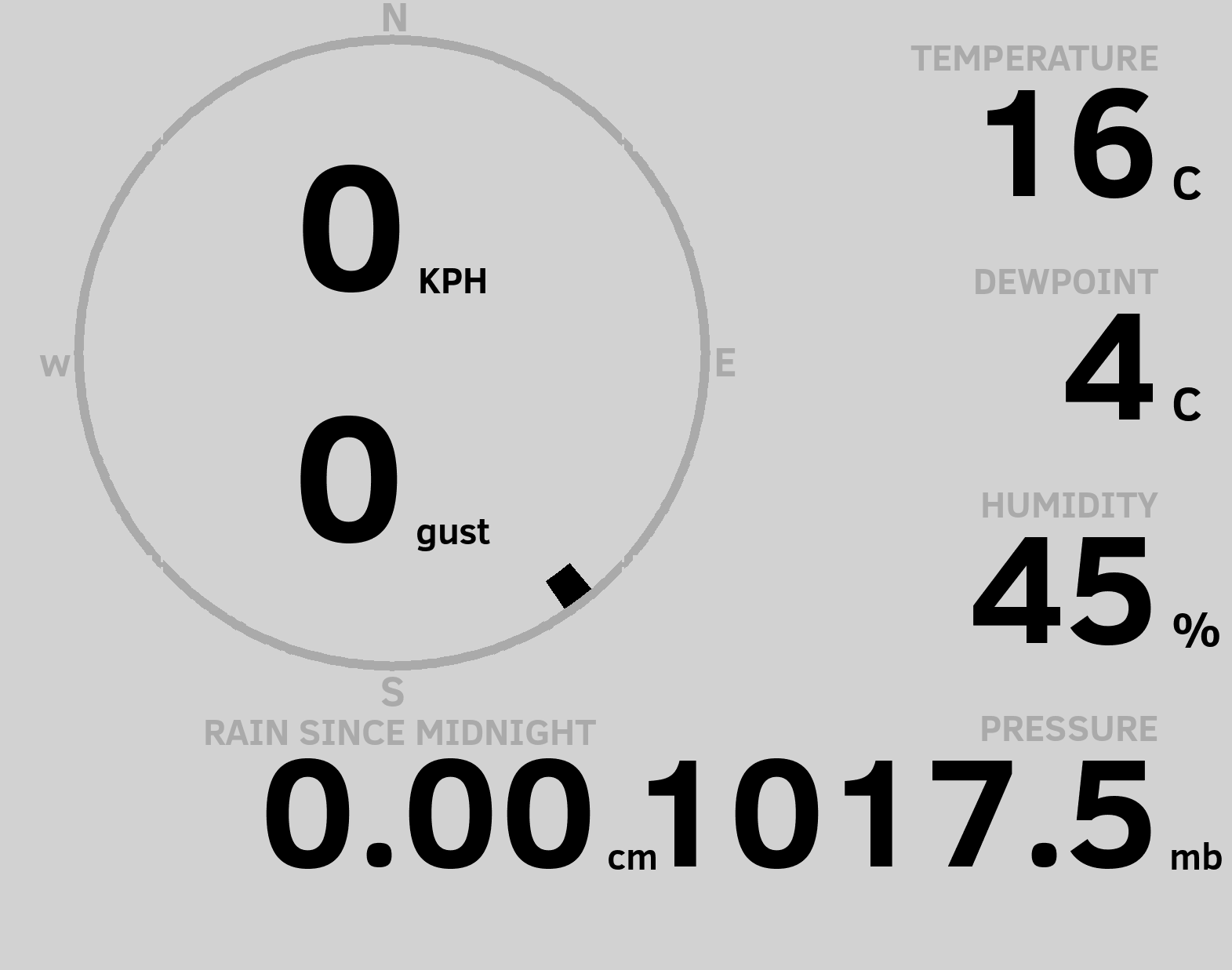 N

W

E

S

0 KPH

0 gust

TEMPERATURE
16 C

DEWPOINT
4 C

HUMIDITY
45 %

RAIN SINCE MIDNIGHT
0.00 cm

PRESSURE
1017.5 mb