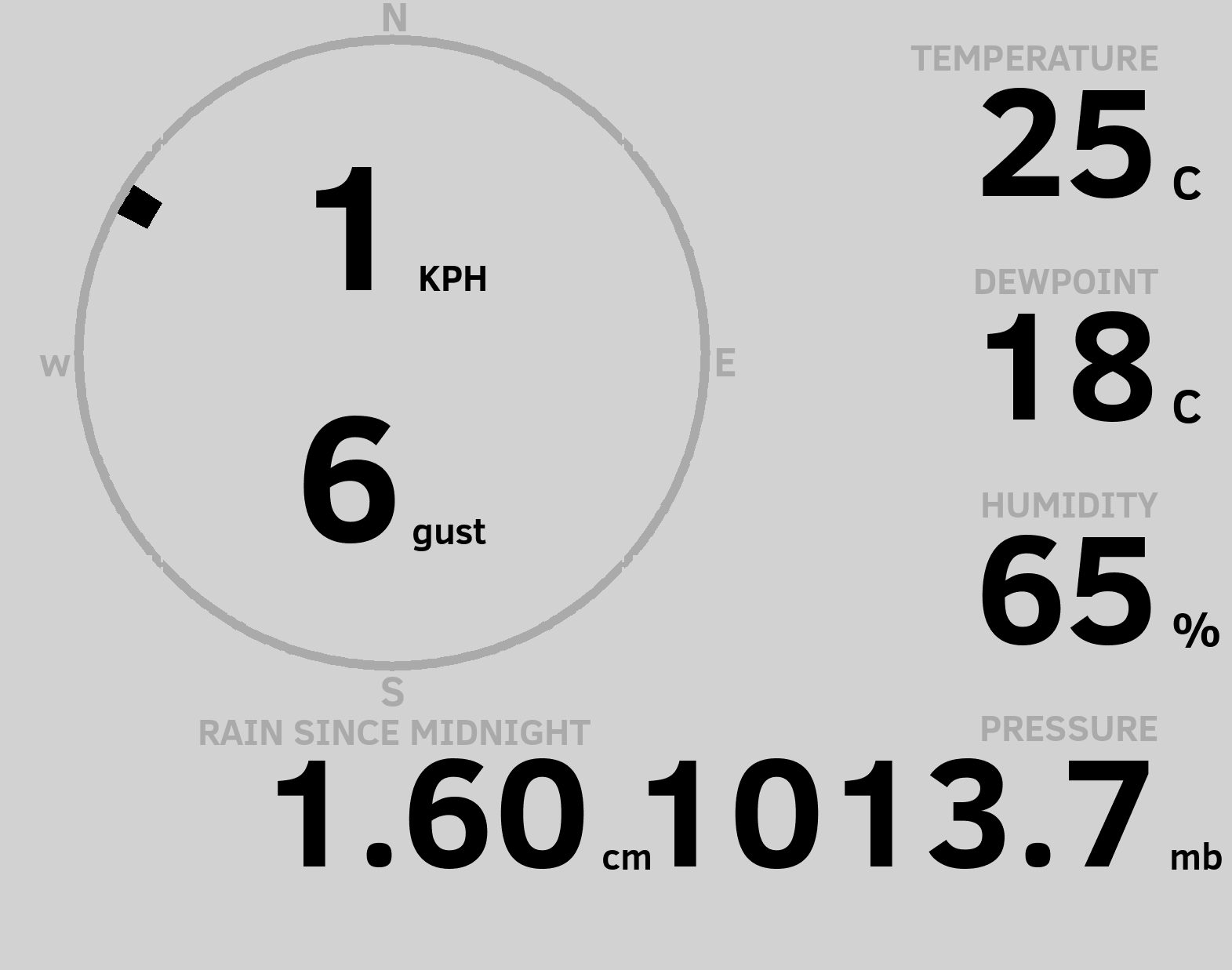 N

W

E

S

1 KPH

6 gust

TEMPERATURE
25 C

DEWPOINT
18 C

HUMIDITY
65 %

RAIN SINCE MIDNIGHT
1.60 cm

PRESSURE
1013.7 mb