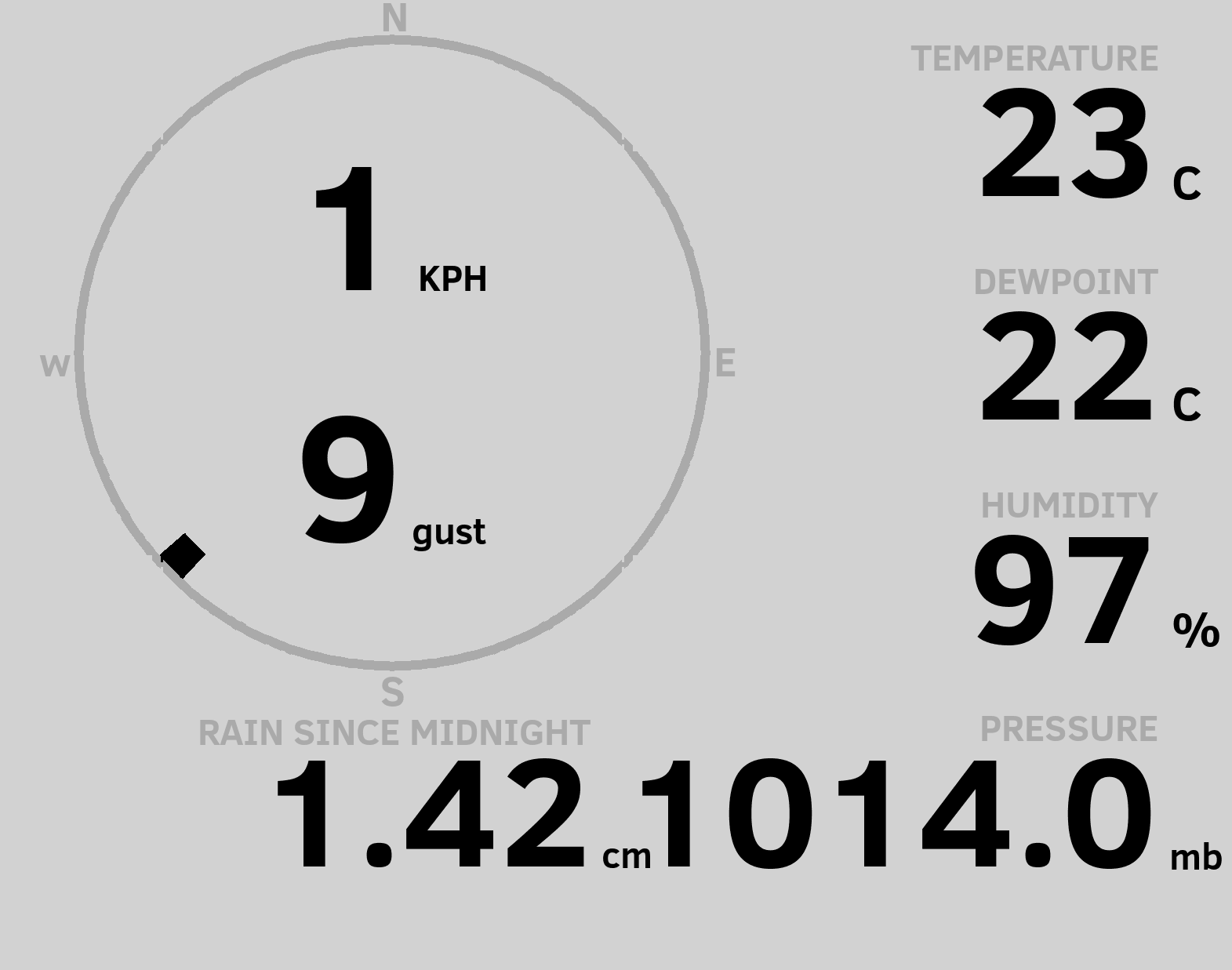 N

W

E

S

1 KPH

9 gust

TEMPERATURE
23 C

DEWPOINT
22 C

HUMIDITY
97 %

RAIN SINCE MIDNIGHT
1.42 cm

PRESSURE
1014.0 mb