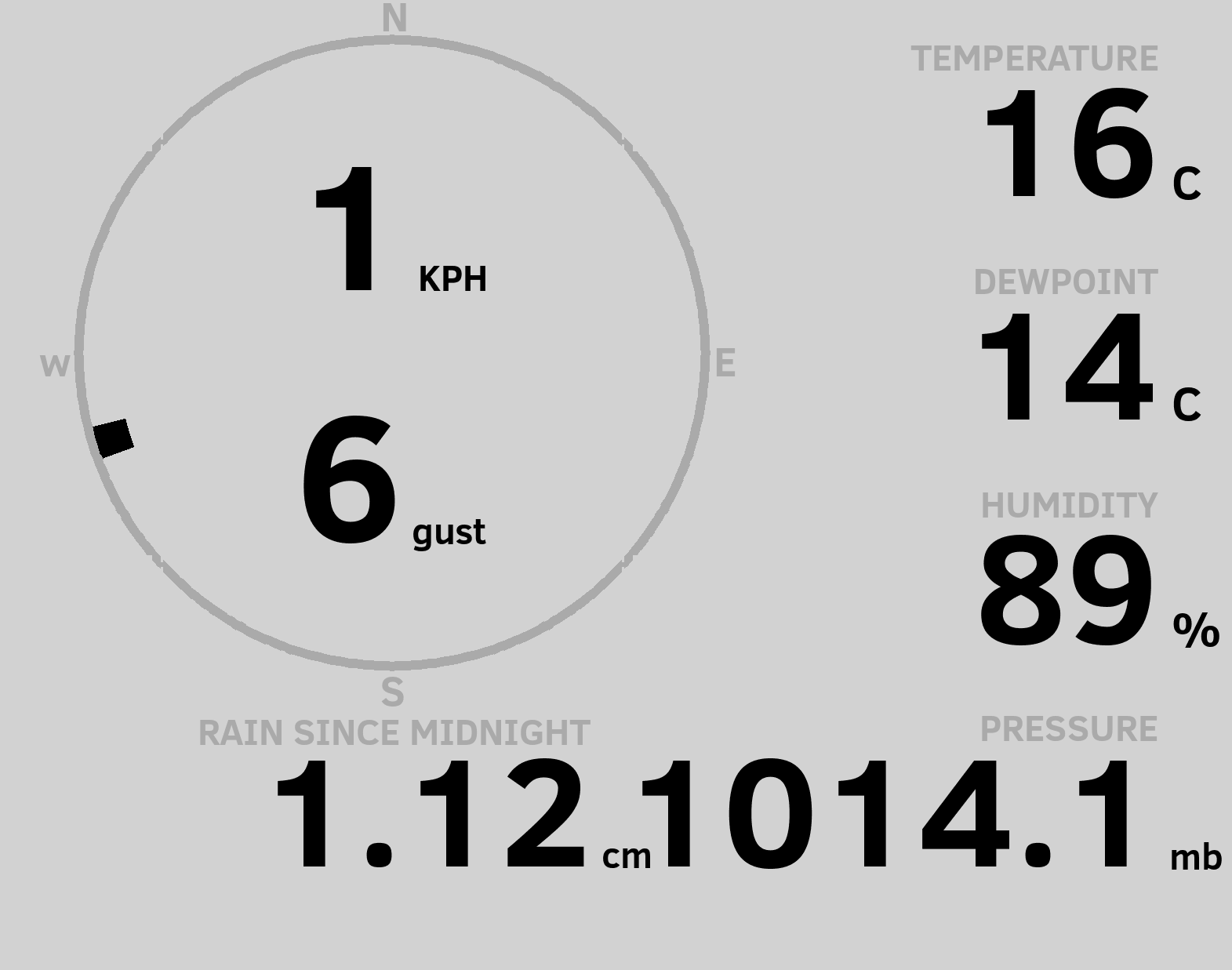 N

W

E

S

1 KPH

6 gust

TEMPERATURE
16 C

DEWPOINT
14 C

HUMIDITY
89 %

RAIN SINCE MIDNIGHT
1.12 cm

PRESSURE
1014.1 mb